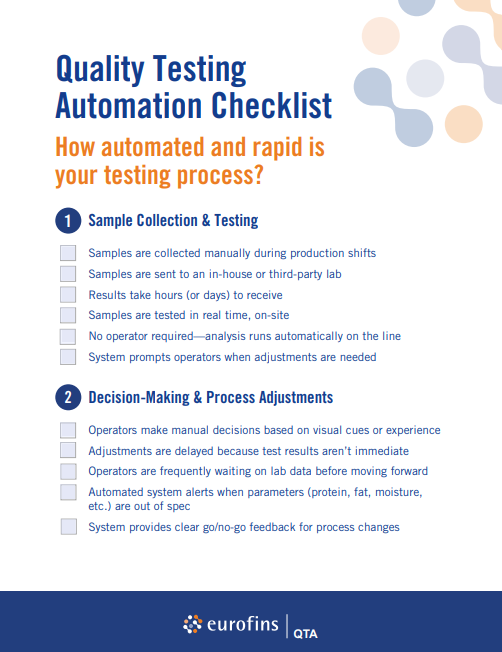 Quality Testing Automation Checklist

How automated and rapid is your testing process?

1 Sample Collection & Testing

Samples are collected manually during production shifts

Samples are sent to an in-house or third-party lab

Results take hours (or days) to receive

Samples are tested in real time, on-site

No operator required—analysis runs automatically on the line

System prompts operators when adjustments are needed

2 Decision-Making & Process Adjustments

Operators make manual decisions based on visual cues or experience

Adjustments are delayed because test results aren't immediate

Operators are frequently waiting on lab data before moving forward

Automated system alerts when parameters (protein, fat, moisture, etc.) are out of spec

System provides clear go/no-go feedback for process changes

eurofins | QTA